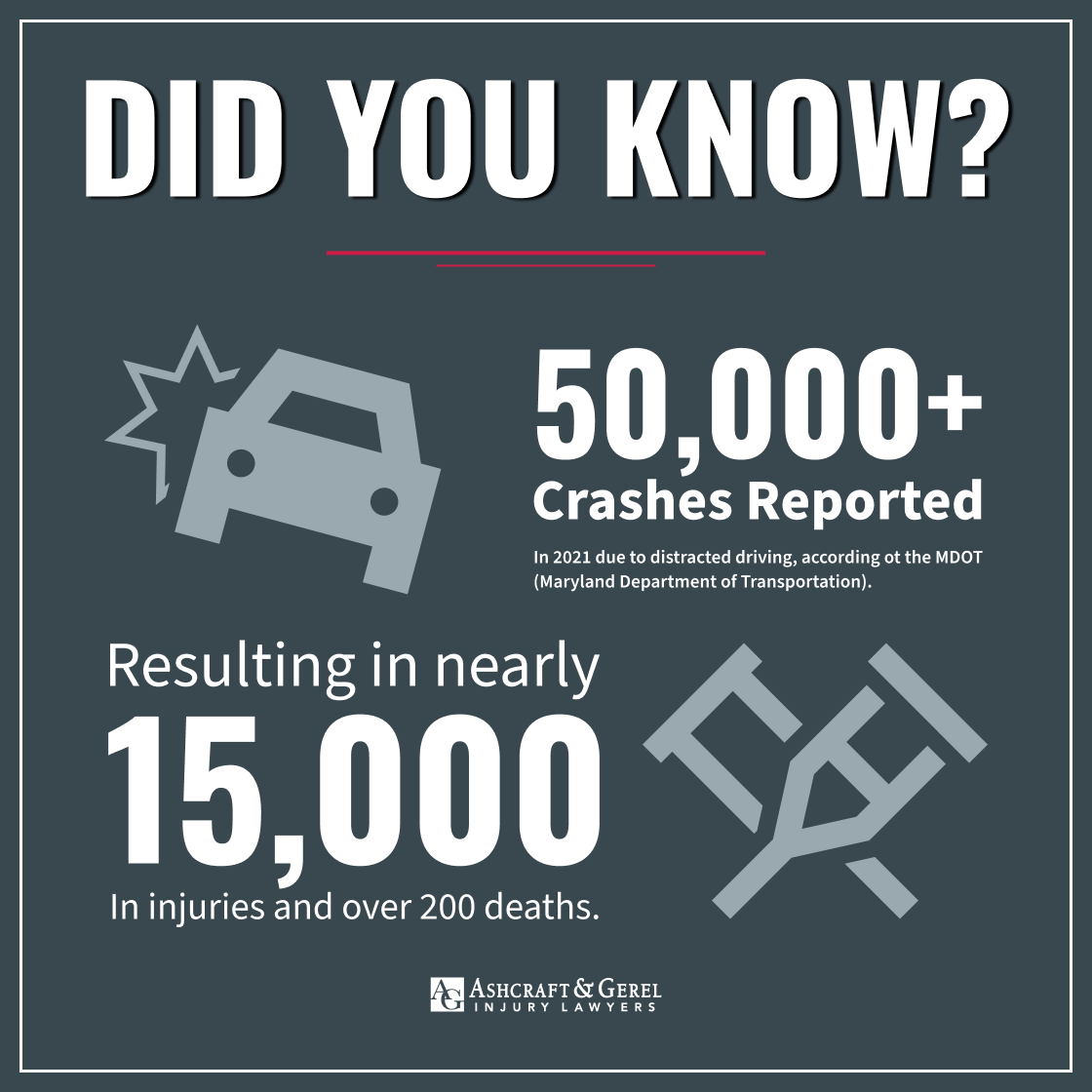 DID YOU KNOW?

50,000+
Crashes Reported

In 2021 due to distracted driving, according ot the MDOT (Maryland Department of Transportation).

Resulting in nearly
15,000
In injuries and over 200 deaths.

AG ASHCRAFT & GEREL
INJURY LAWYERS