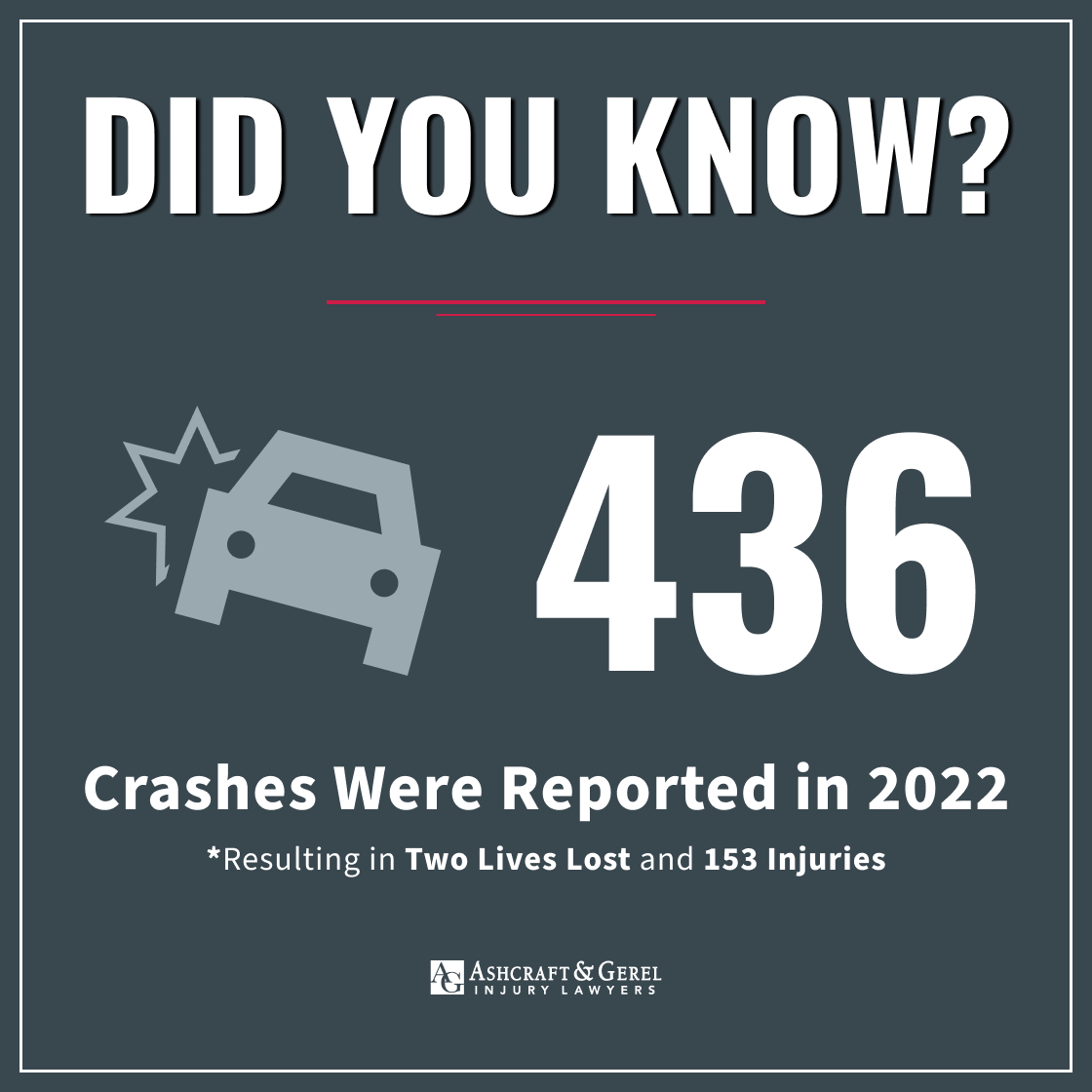 DID YOU KNOW?

436

Crashes Were Reported in 2022

*Resulting in Two Lives Lost and 153 Injuries

AG ASHCRAFT & GEREL
INJURY LAWYERS